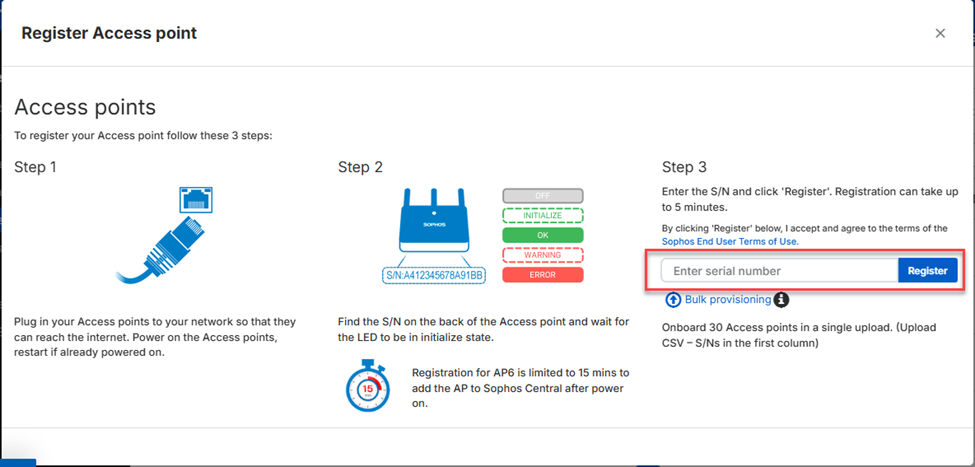 Register Access point

×

Access points

To register your Access point follow these 3 steps:

Step 1

Plug in your Access points to your network so that they can reach the internet. Power on the Access points, restart if already powered on.

Step 2

SOPHOS

S/N:A412345678A91BB

OFF

INITIALIZE

OK

WARNING

ERROR

Find the S/N on the back of the Access point and wait for the LED to be in initialize state.

15

Registration for AP6 is limited to 15 mins to add the AP to Sophos Central after power on.

Step 3

Enter the S/N and click 'Register'. Registration can take up to 5 minutes.

By clicking 'Register' below, I accept and agree to the terms of the Sophos End User Terms of Use.

Enter serial number

Register

Bulk provisioning

Onboard 30 Access points in a single upload. (Upload CSV – S/Ns in the first column)