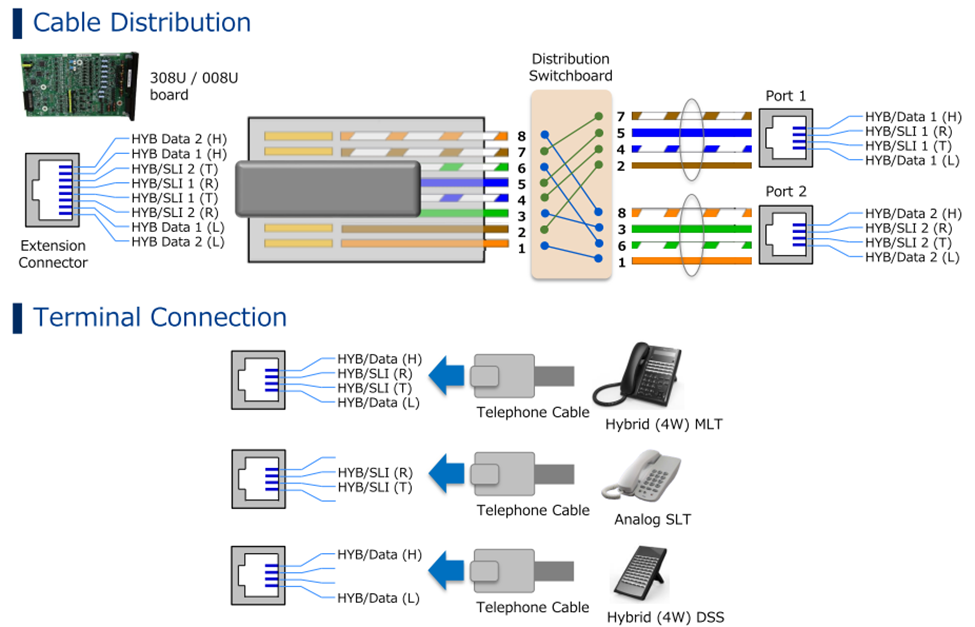 Cable Distribution

308U / 008U board

HYB Data 2 (H)
HYB Data 1 (H)
HYB/SLI 2 (T)
HYB/SLI 1 (R)
HYB/SLI 1 (T)
HYB/SLI 2 (R)
HYB Data 1 (L)
HYB Data 2 (L)

Extension Connector

8
7
6
5
4
3
2
1

Distribution Switchboard

7
5
4
2

8
3
6
1

Port 1

HYB/Data 1 (H)
HYB/SLI 1 (R)
HYB/SLI 1 (T)
HYB/Data 1 (L)

Port 2

HYB/Data 2 (H)
HYB/SLI 2 (R)
HYB/SLI 2 (T)
HYB/Data 2 (L)

Terminal Connection

HYB/Data (H)
HYB/SLI (R)
HYB/SLI (T)
HYB/Data (L)

Telephone Cable

Hybrid (4W) MLT

HYB/SLI (R)
HYB/SLI (T)

Telephone Cable

Analog SLT

HYB/Data (H)
HYB/Data (L)

Telephone Cable

Hybrid (4W) DSS